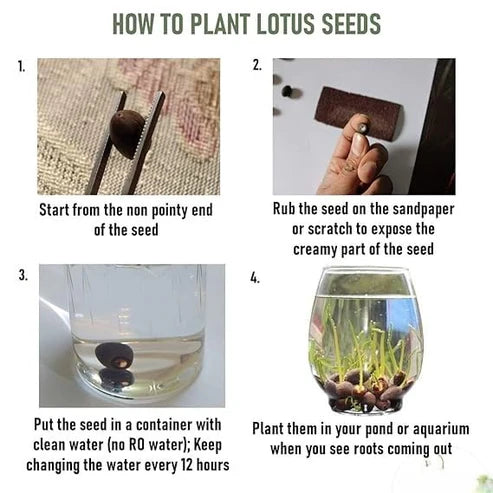 HOW TO PLANT LOTUS SEEDS

1.

Start from the non pointy end of the seed

2.

Rub the seed on the sandpaper or scratch to expose the creamy part of the seed

3.

Put the seed in a container with clean water (no RO water); Keep changing the water every 12 hours

4.

Plant them in your pond or aquarium when you see roots coming out