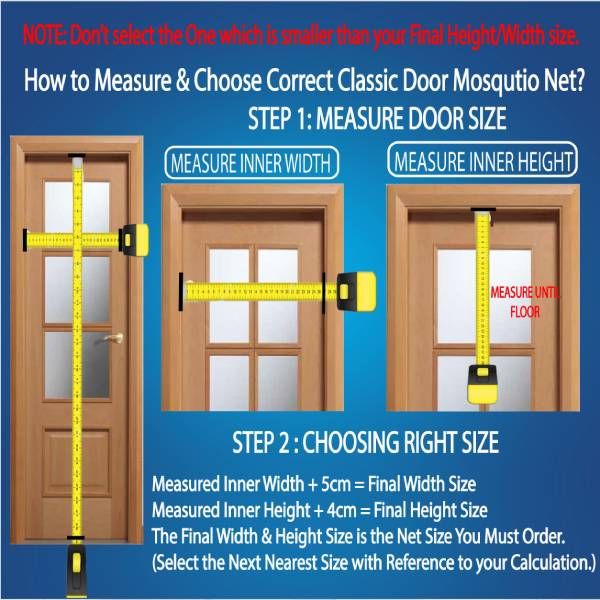 NOTE: Don't select the One which is smaller than your Final Height/Width size.

How to Measure & Choose Correct Classic Door Mosqutio Net?

STEP 1: MEASURE DOOR SIZE

MEASURE INNER WIDTH

MEASURE INNER HEIGHT

MEASURE UNTIL FLOOR

STEP 2 : CHOOSING RIGHT SIZE

Measured Inner Width + 5cm = Final Width Size
Measured Inner Height + 4cm = Final Height Size
The Final Width & Height Size is the Net Size You Must Order.
(Select the Next Nearest Size with Reference to your Calculation.)